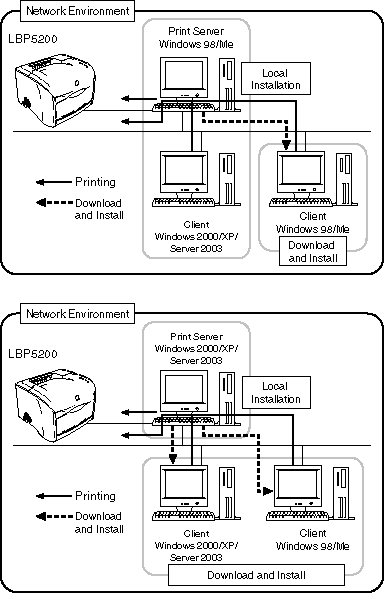 Network Environment

LBP5200

Print Server
Windows 98/Me

Local Installation

Printing

Download and Install

Client
Windows 2000/XP/ Server 2003

Client
Windows 98/Me

Download and Install

Network Environment

LBP5200

Print Server
Windows 2000/XP/ Server 2003

Local Installation

Printing

Download and Install

Client
Windows 2000/XP/ Server 2003

Client
Windows 98/Me

Download and Install